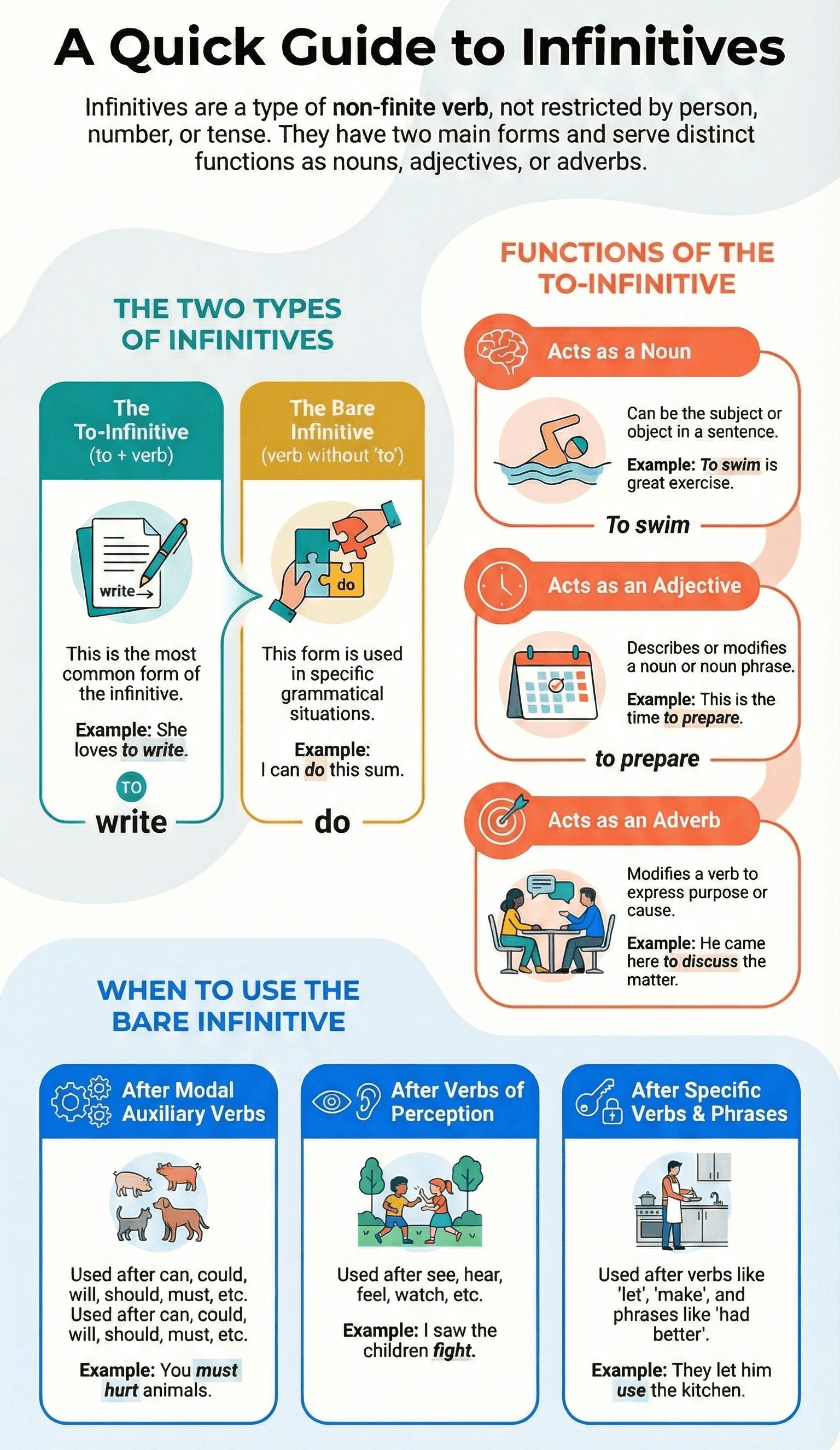 A Quick Guide to Infinitives

Infinitives are a type of non-finite verb, not restricted by person, number, or tense. They have two main forms and serve distinct functions as nouns, adjectives, or adverbs.

THE TWO TYPES OF INFINITIVES

The To-Infinitive (to + verb)

write

This is the most common form of the infinitive.

Example: She loves to write.

TO

write

The Bare Infinitive (verb without 'to')

do

This form is used in specific grammatical situations.

Example: I can do this sum.

do

FUNCTIONS OF THE TO-INFINITIVE

Acts as a Noun

Can be the subject or object in a sentence.

Example: To swim is great exercise.

To swim

Acts as an Adjective

Describes or modifies a noun or noun phrase.

Example: This is the time to prepare.

to prepare

Acts as an Adverb

Modifies a verb to express purpose or cause.

Example: He came here to discuss the matter.

WHEN TO USE THE BARE INFINITIVE

After Modal Auxiliary Verbs

Used after can, could, will, should, must, etc. Used after can, could, will, should, must, etc.

Example: You must hurt animals.

After Verbs of Perception

Used after see, hear, feel, watch, etc.

Example: I saw the children fight.

After Specific Verbs & Phrases

Used after verbs like 'let', 'make', and phrases like 'had better'.

Example: They let him use the kitchen.