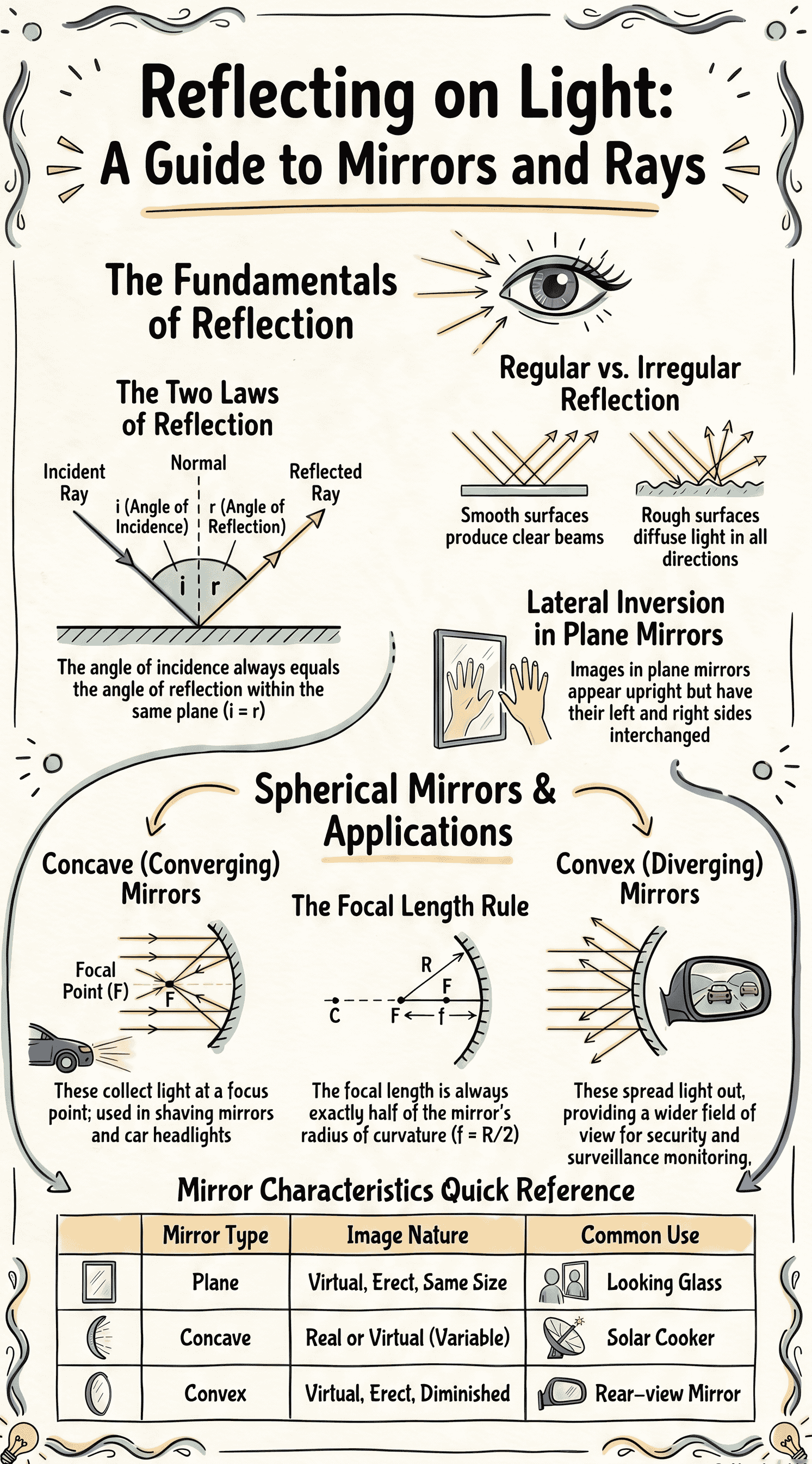 Reflecting on Light:
A Guide to Mirrors and Rays

The Fundamentals of Reflection

The Two Laws of Reflection

Incident Ray

Normal

Reflected Ray

i (Angle of Incidence)

r (Angle of Reflection)

i

r

The angle of incidence always equals the angle of reflection within the same plane (i = r)

Regular vs. Irregular Reflection

Smooth surfaces produce clear beams

Rough surfaces diffuse light in all directions

Lateral Inversion in Plane Mirrors

Images in plane mirrors appear upright but have their left and right sides interchanged

Spherical Mirrors & Applications

Concave (Converging) Mirrors

Focal Point (F)

F

These collect light at a focus point; used in shaving mirrors and car headlights

The Focal Length Rule

R

F

C

F

f

The focal length is always exactly half of the mirror's radius of curvature (f = R/2)

Convex (Diverging) Mirrors

These spread light out, providing a wider field of view for security and surveillance monitoring.

Mirror Characteristics Quick Reference

| | Mirror Type | Image Nature | Common Use |
|---|---|---|---|
| | Plane | Virtual, Erect, Same Size | Looking Glass |
| | Concave | Real or Virtual (Variable) | Solar Cooker |
| | Convex | Virtual, Erect, Diminished | Rear-view Mirror |